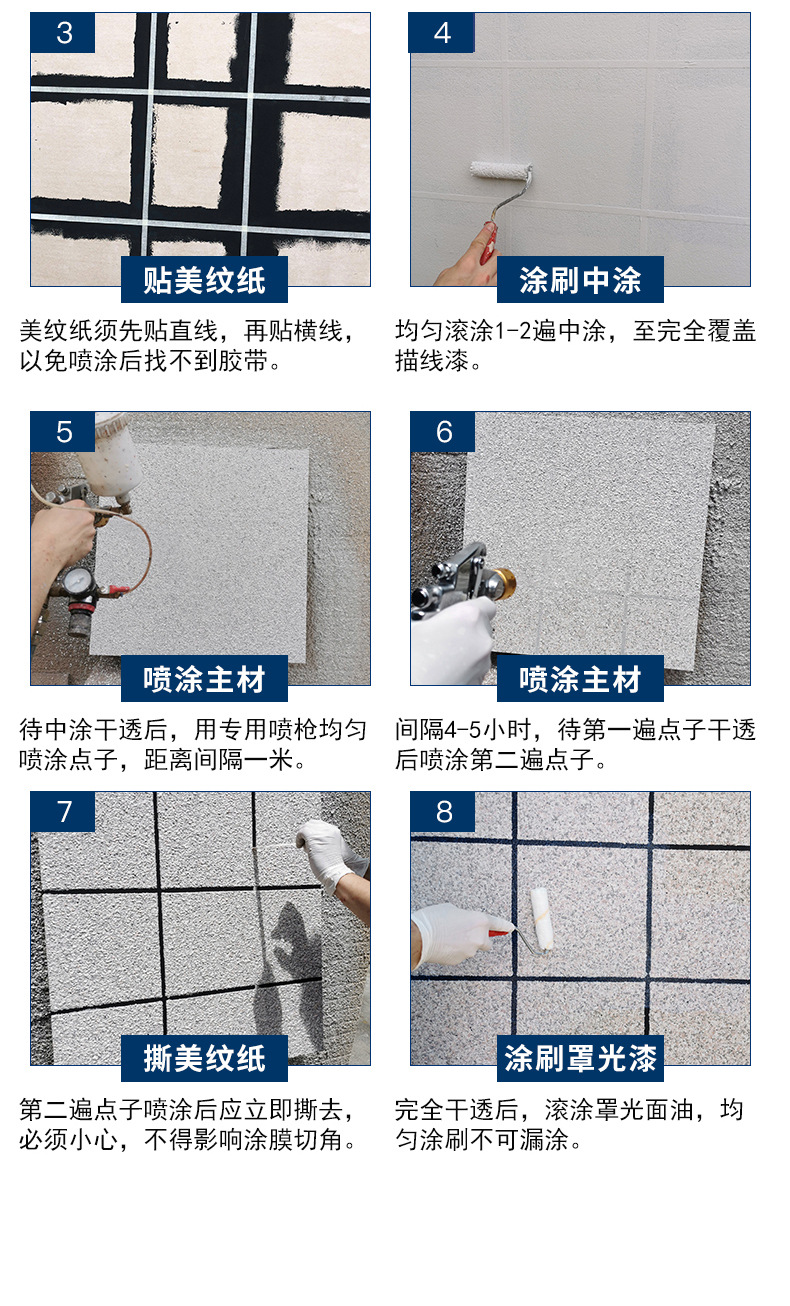 3

贴美纹纸

美纹纸须先贴直线，再贴横线，以免喷涂后找不到胶带。

4

涂刷中涂

均匀滚涂1-2遍中涂，至完全覆盖描线漆。

5

喷涂主材

待中涂干透后，用专用喷枪均匀喷涂点子，距离间隔一米。

6

喷涂主材

间隔4-5小时，待第一遍点子干透后喷涂第二遍点子。

7

撕美纹纸

第二遍点子喷涂后应立即撕去，必须小心，不得影响涂膜切角。

8

涂刷罩光漆

完全干透后，滚涂罩光面油，均匀涂刷不可漏涂。