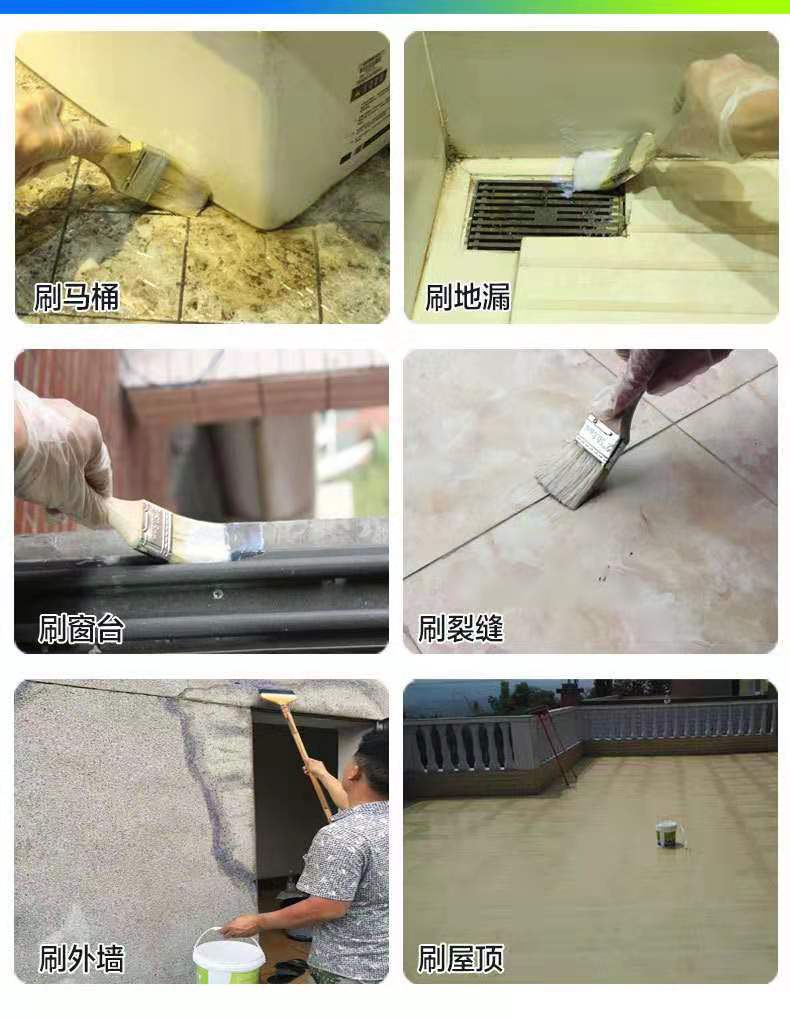 刷马桶

刷地漏

刷窗台

刷裂缝

刷外墙

刷屋顶