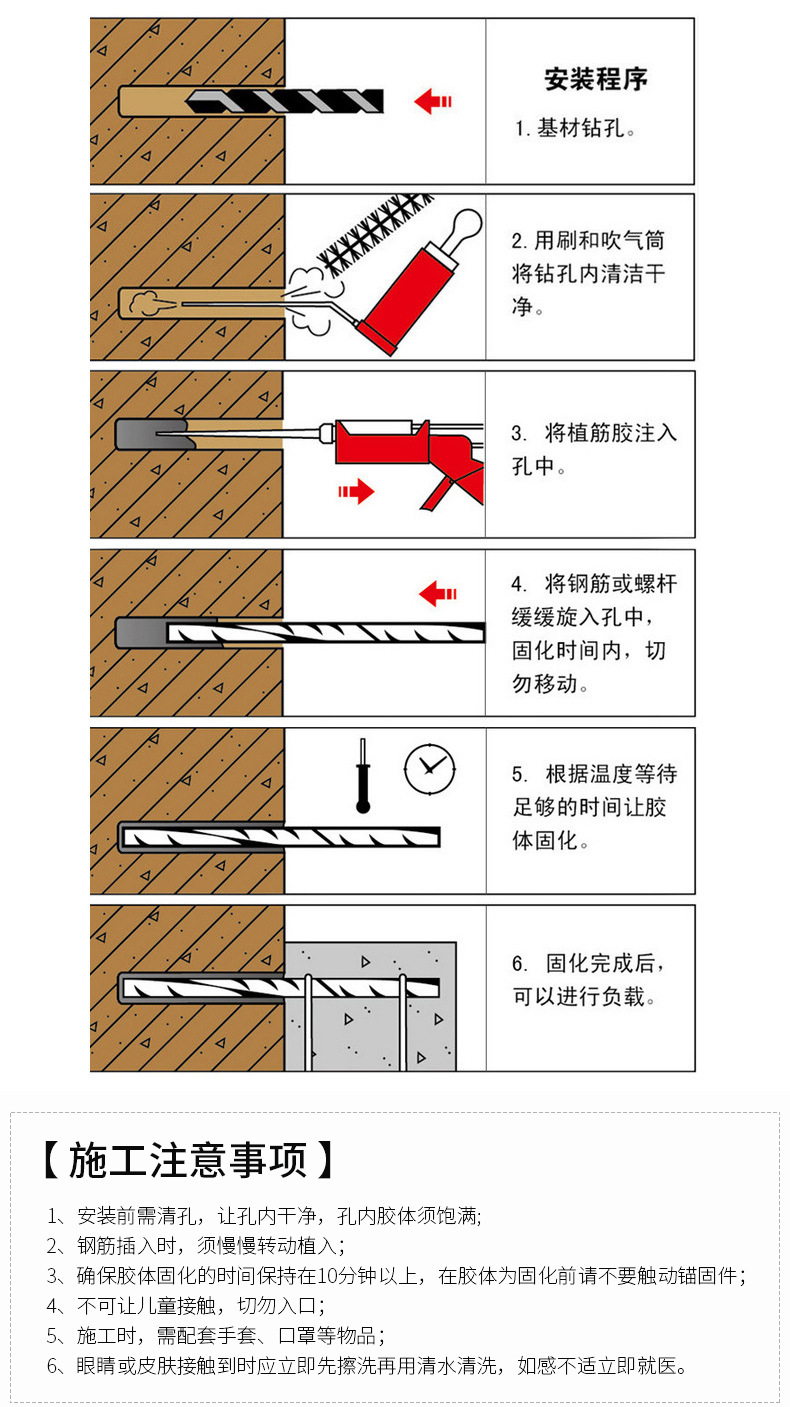 安装程序

1. 基材钻孔。

2. 用刷和吹气筒将钻孔内清洁干净。

3. 将植筋胶注入孔中。

4. 将钢筋或螺杆缓缓旋入孔中，固化时间内，切勿移动。

5. 根据温度等待足够的时间让胶体固化。

6. 固化完成后，可以进行负载。

【施工注意事项】

1、安装前需清孔，让孔内干净，孔内胶体须饱满;

2、钢筋插入时，须慢慢转动植入；

3、确保胶体固化的时间保持在10分钟以上，在胶体为固化前请不要触动锚固件；

4、不可让儿童接触，切勿入口；

5、施工时，需配套手套、口罩等物品；

6、眼睛或皮肤接触到时应立即先擦洗再用清水清洗，如感不适立即就医。