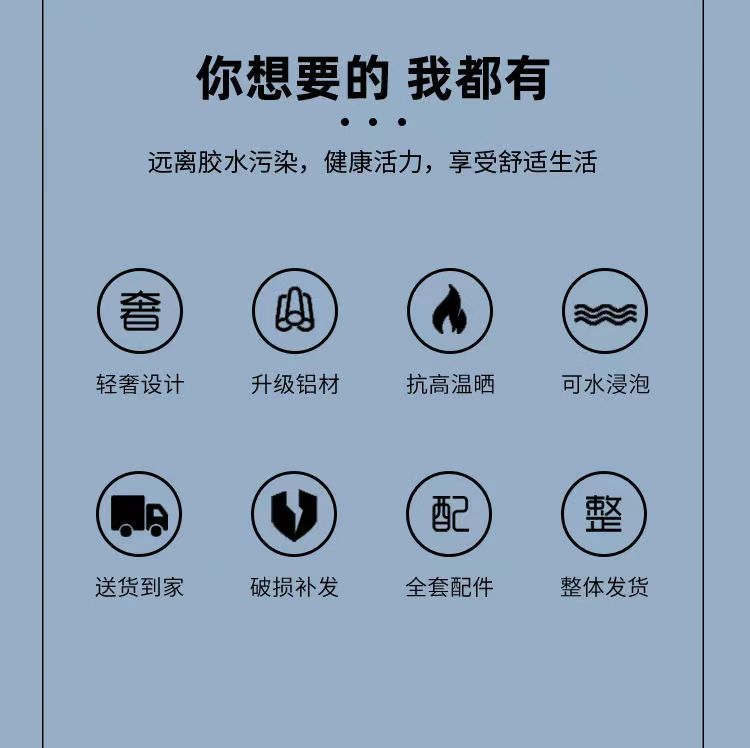 你想要的 我都有

• • •

远离胶水污染，健康活力，享受舒适生活

奢

轻奢设计

升级铝材

抗高温晒

可水浸泡

送货到家

破损补发

配

全套配件

整

整体发货