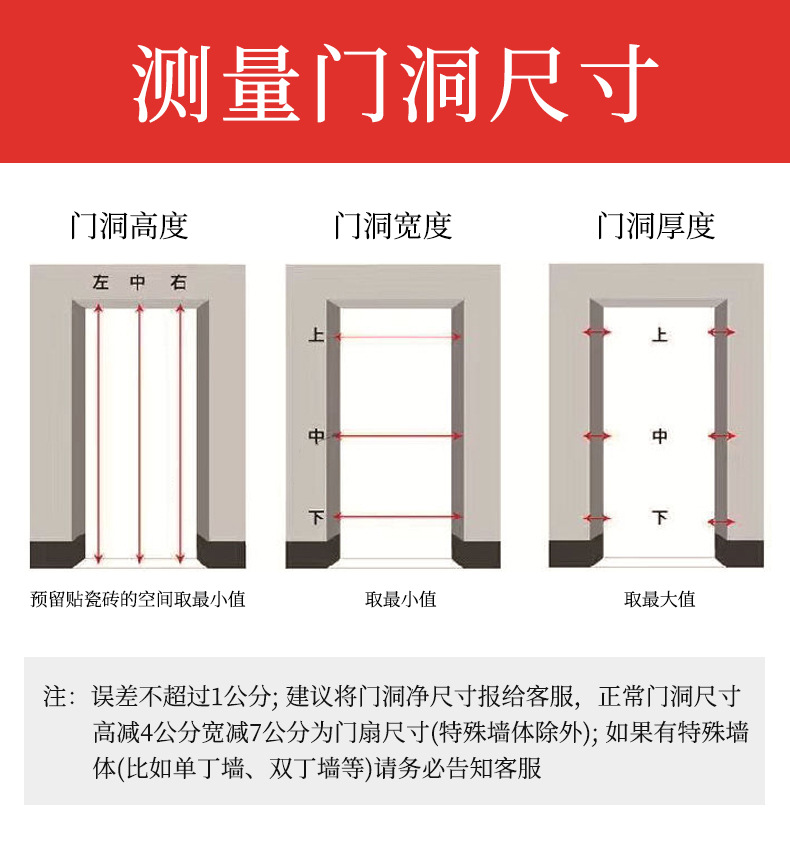 测量门洞尺寸

门洞高度

左 中 右

预留贴瓷砖的空间取最小值

门洞宽度

上

中

下

取最小值

门洞厚度

上

中

下

取最大值

注：误差不超过1公分; 建议将门洞净尺寸报给客服，正常门洞尺寸高减4公分宽减7公分为门扇尺寸(特殊墙体除外); 如果有特殊墙体(比如单丁墙、双丁墙等)请务必告知客服