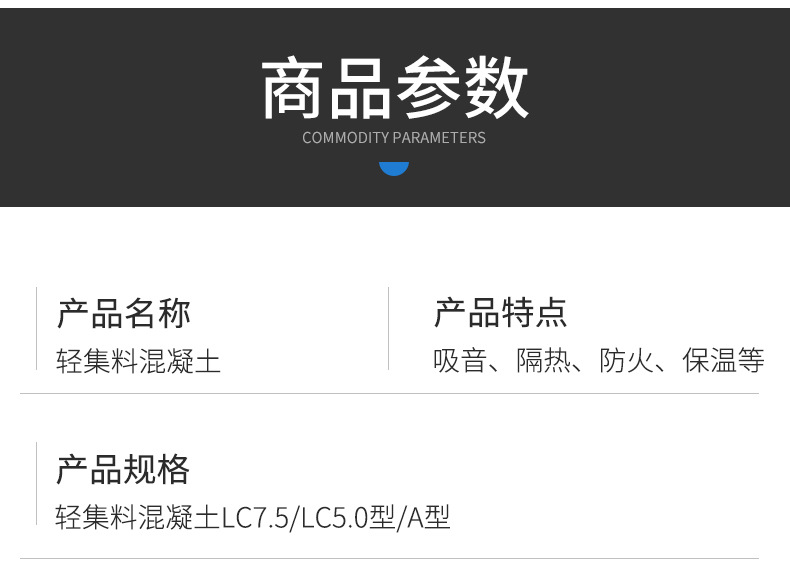 商品参数
COMMODITY PARAMETERS

产品名称
轻集料混凝土

产品特点
吸音、隔热、防火、保温等

产品规格
轻集料混凝土LC7.5/LC5.0型/A型