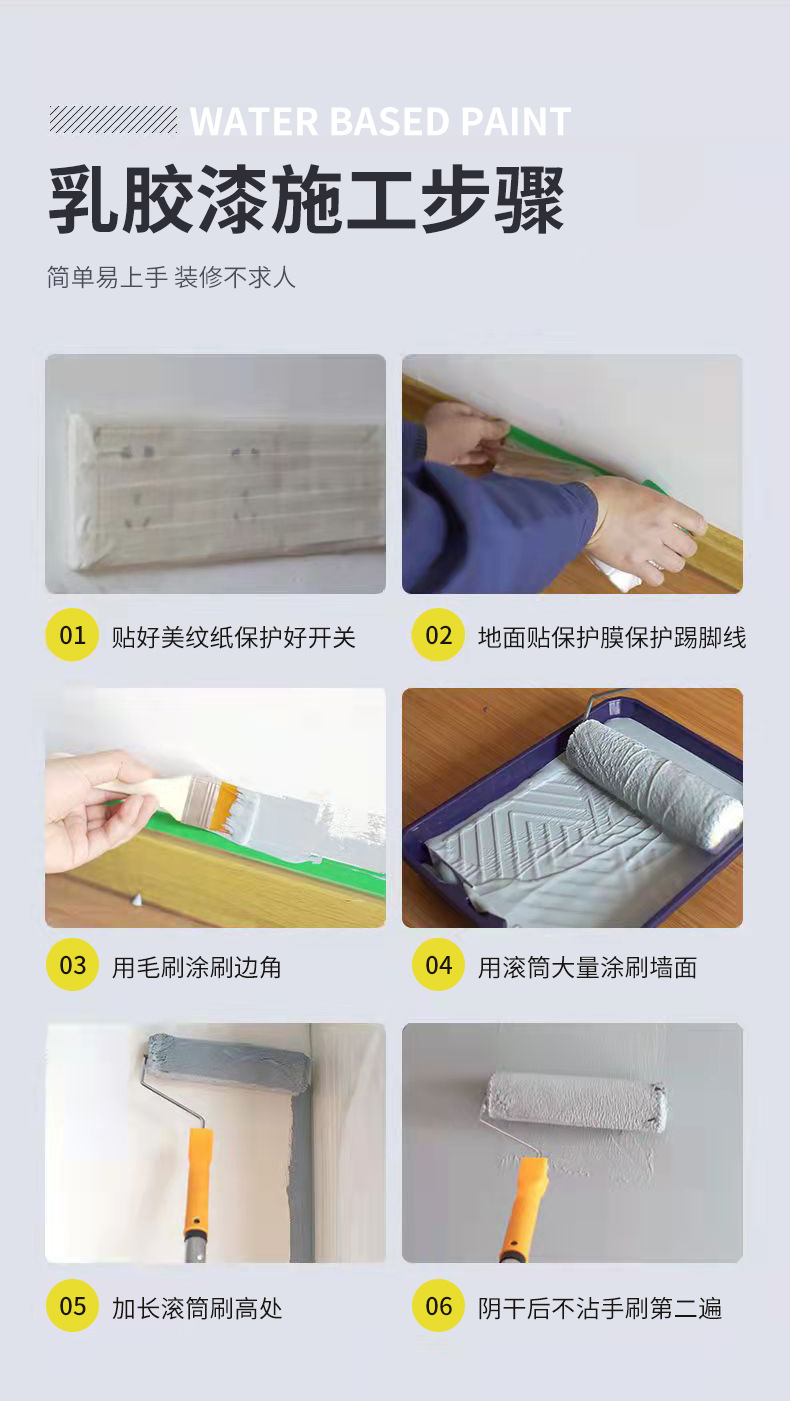 WATER BASED PAINT

乳胶漆施工步骤

简单易上手 装修不求人

01 贴好美纹纸保护好开关

02 地面贴保护膜保护踢脚线

03 用毛刷涂刷边角

04 用滚筒大量涂刷墙面

05 加长滚筒刷高处

06 阴干后不沾手刷第二遍