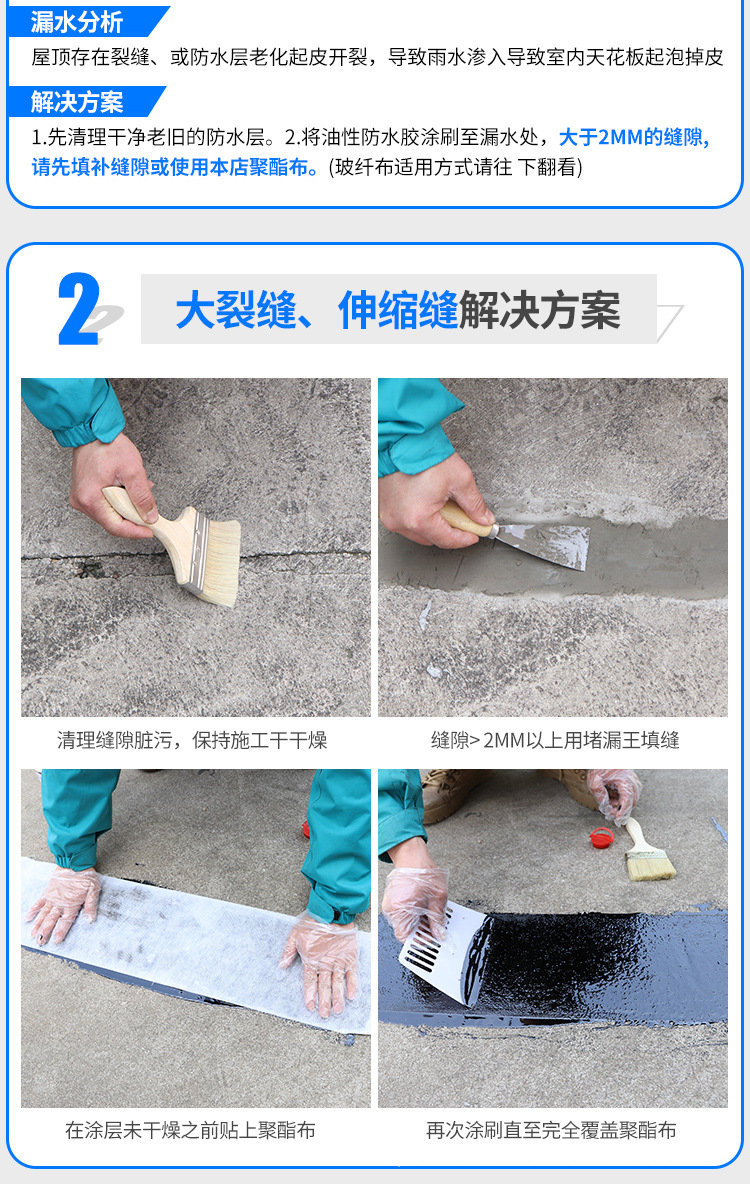 漏水分析

屋顶存在裂缝、或防水层老化起皮开裂，导致雨水渗入导致室内天花板起泡掉皮

解决方案

1.先清理干净老旧的防水层。2.将油性防水胶涂刷至漏水处，大于2MM的缝隙，请先填补缝隙或使用本店聚酯布。(玻纤布适用方式请往 下翻看)

2

大裂缝、伸缩缝解决方案

清理缝隙脏污，保持施工干干燥

缝隙> 2MM以上用堵漏王填缝

在涂层未干燥之前贴上聚酯布

再次涂刷直至完全覆盖聚酯布