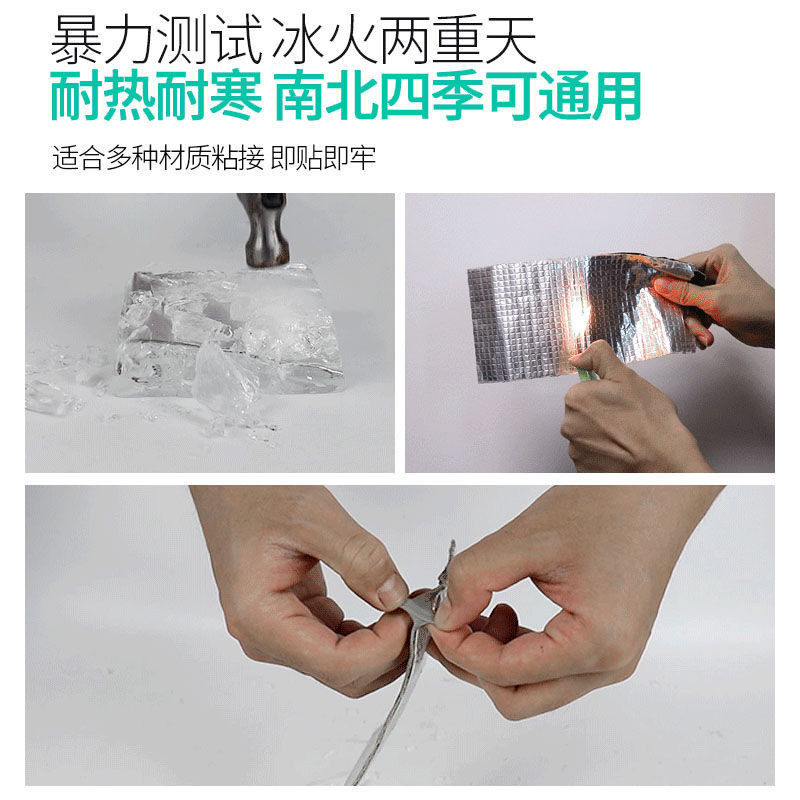 暴力测试 冰火两重天
耐热耐寒 南北四季可通用
适合多种材质粘接 即贴即牢