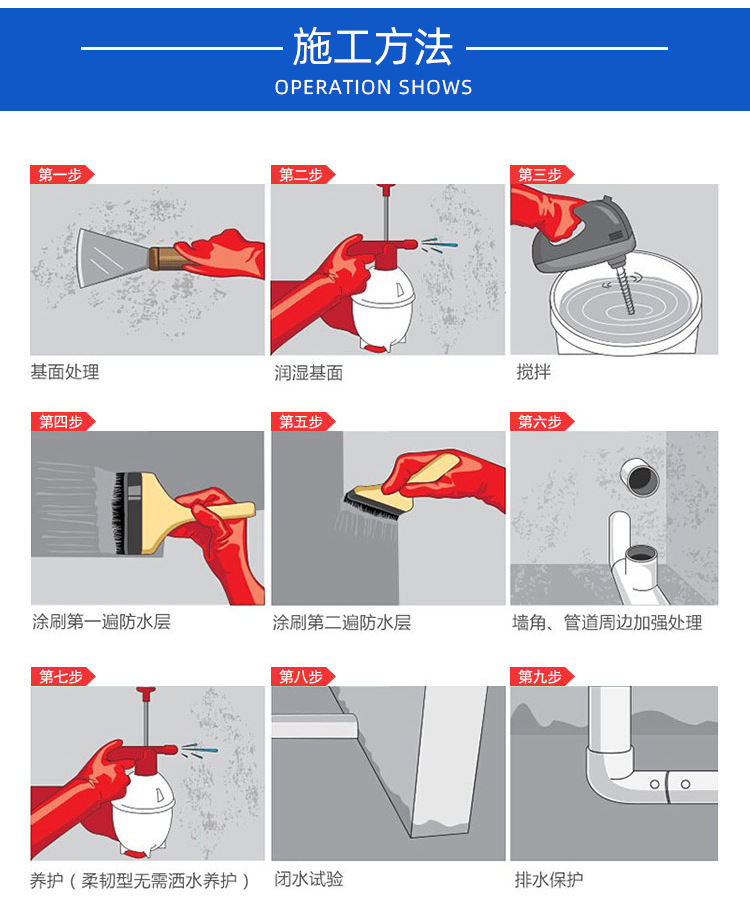 施工方法
OPERATION SHOWS

第一步
基面处理

第二步
润湿基面

第三步
搅拌

第四步
涂刷第一遍防水层

第五步
涂刷第二遍防水层

第六步
墙角、管道周边加强处理

第七步
养护（柔韧型无需洒水养护）

第八步
闭水试验

第九步
排水保护