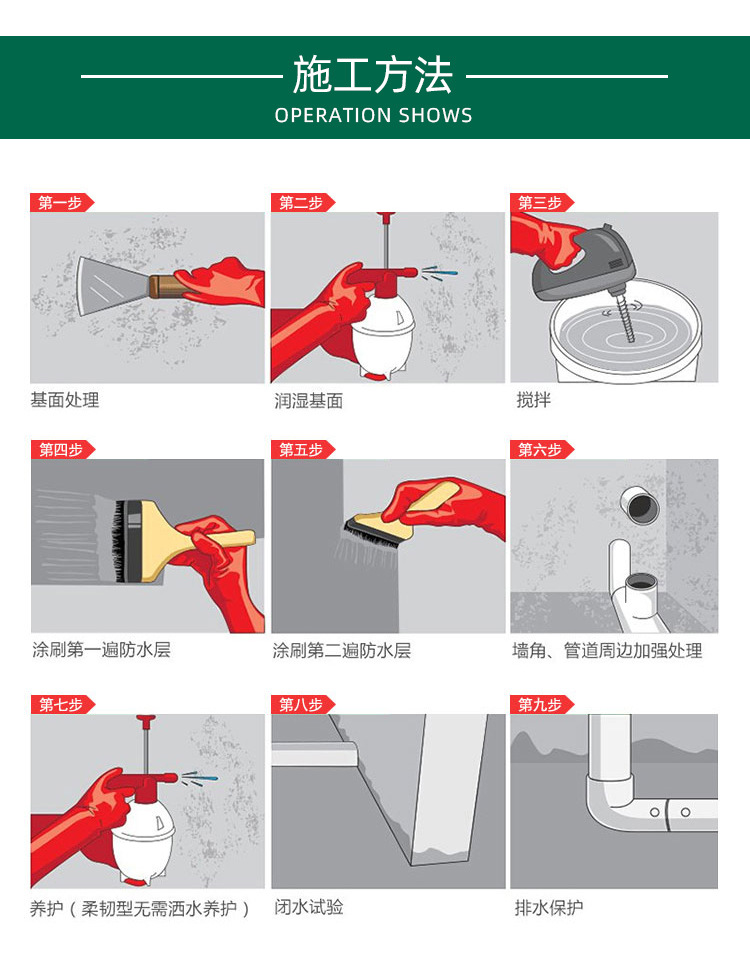 施工方法
OPERATION SHOWS

第一步
基面处理

第二步
润湿基面

第三步
搅拌

第四步
涂刷第一遍防水层

第五步
涂刷第二遍防水层

第六步
墙角、管道周边加强处理

第七步
养护（柔韧型无需洒水养护）

第八步
闭水试验

第九步
排水保护